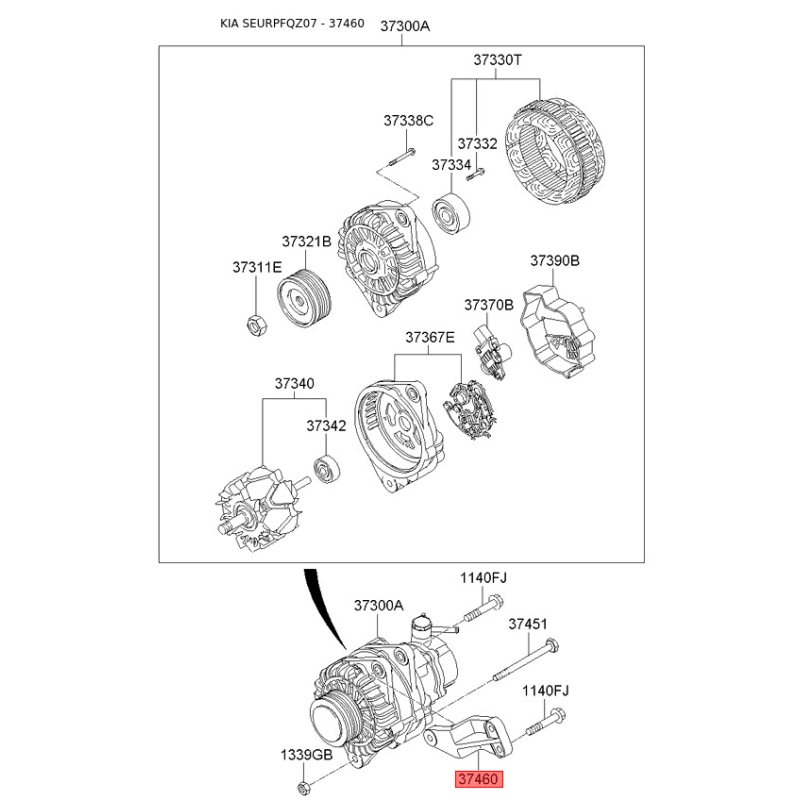 KIA SEURPFQZ07 - 37460

37300A

37330T

37338C

37332

37334

37321B

37311E

37390B

37370B

37367E

37340

37342

1140FJ

37300A

37451

1140FJ

1339GB

37460