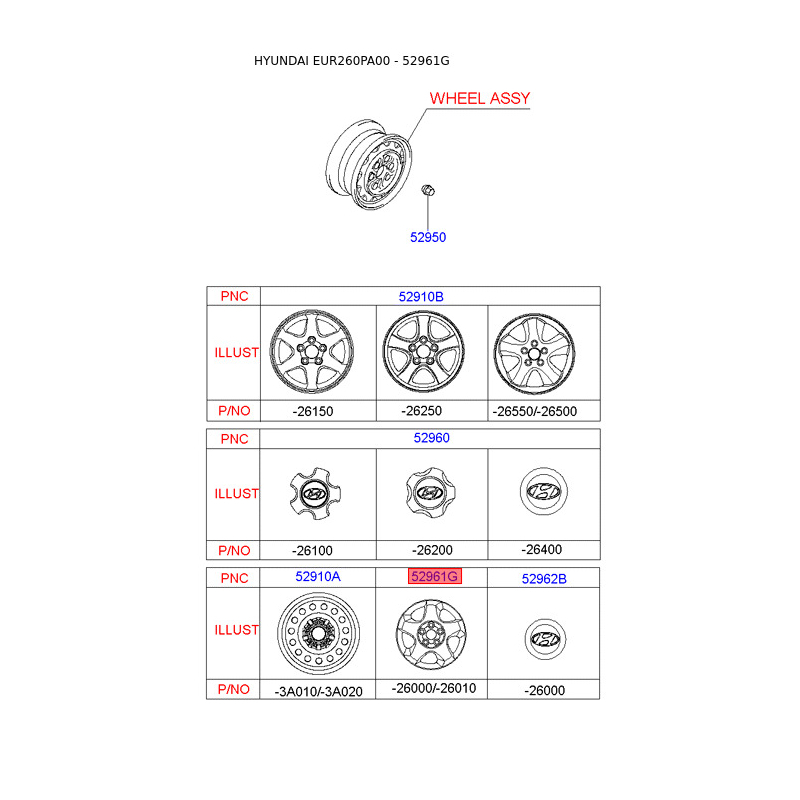 HYUNDAI EUR260PA00 - 52961G

WHEEL ASSY

52950

| PNC | 52910B | | |
|---|---|---|---|
| ILLUST | | | |
| P/NO | -26150 | -26250 | -26550/-26500 |

| PNC | 52960 | | |
|---|---|---|---|
| ILLUST | | | |
| P/NO | -26100 | -26200 | -26400 |

| PNC | 52910A | 52961G | 52962B |
|---|---|---|---|
| ILLUST | | | |
| P/NO | -3A010/-3A020 | -26000/-26010 | -26000 |