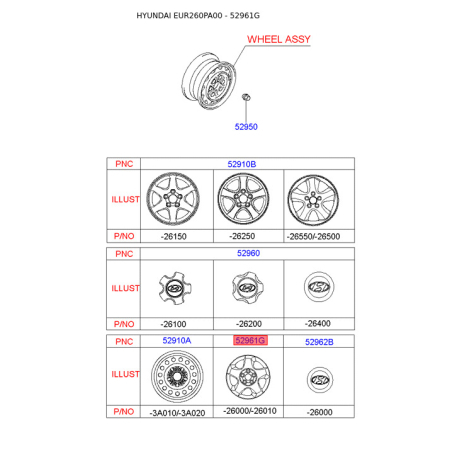 HYUNDAI EUR260PA00 - 52961G

WHEEL ASSY

52950

| PNC | 52910B | | |
|---|---|---|---|
| ILLUST | | | |
| P/NO | -26150 | -26250 | -26550/-26500 |

| PNC | 52960 | | |
|---|---|---|---|
| ILLUST | | | |
| P/NO | -26100 | -26200 | -26400 |

| PNC | 52910A | 52961G | 52962B |
|---|---|---|---|
| ILLUST | | | |
| P/NO | -3A010/-3A020 | -26000/-26010 | -26000 |