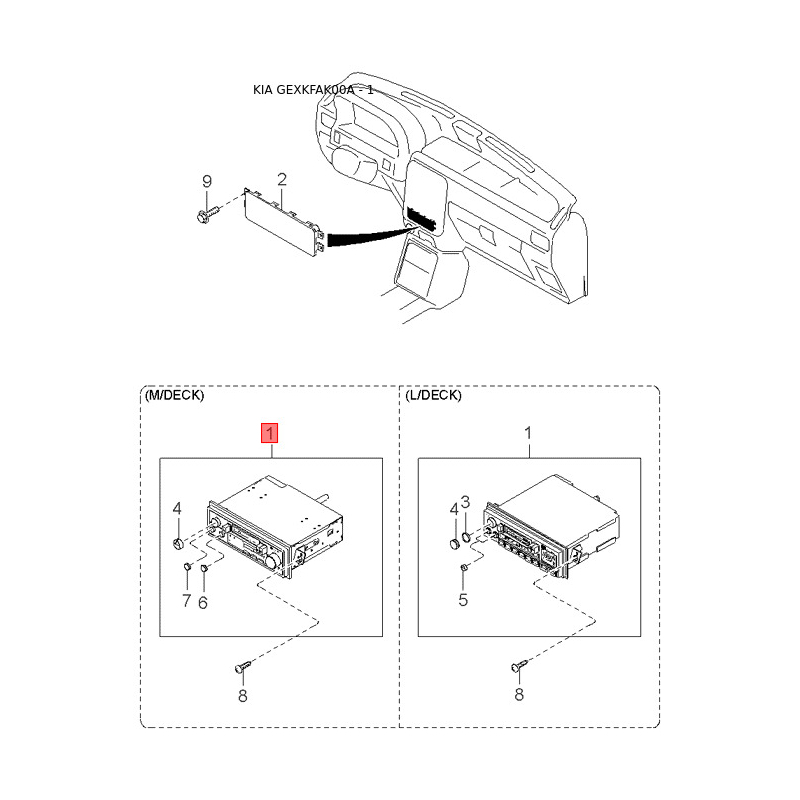 KIA GEXKFAK00A - 1

9
2

(M/DECK)
1
4
7
6
8

(L/DECK)
1
4
3
5
8