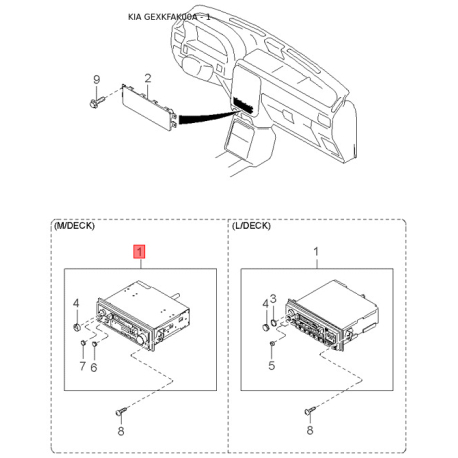 KIA GEXKFAK00A - 1

9
2

(M/DECK)
1
4
7
6
8

(L/DECK)
1
4
3
5
8