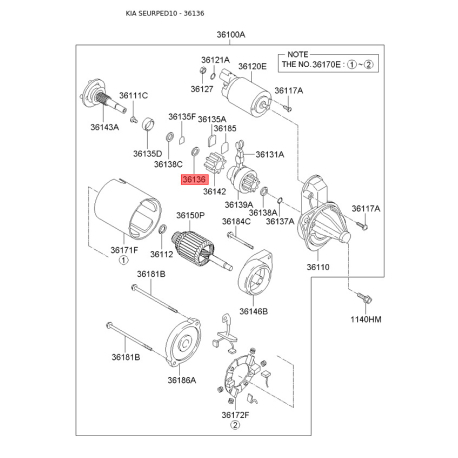 KIA SEURPED10 - 36136

36100A

NOTE
THE NO. 36170E : ①~②

36121A
36120E
36127
36117A
36111C
36143A
36135F
36135A
36185
36135D
36138C
36131A
36136
36142
36139A
36138A
36137A
36117A
36150P
36184C
36171F
①
36112
36110
36181B
36146B
1140HM
36181B
36186A
36172F
②