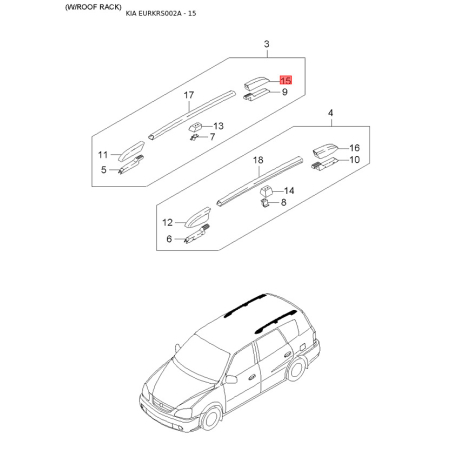 (W/ROOF RACK)
KIA EURKRS002A - 15

3
15
9
17
13
7
11
5

4
16
10
18
14
8
12
6