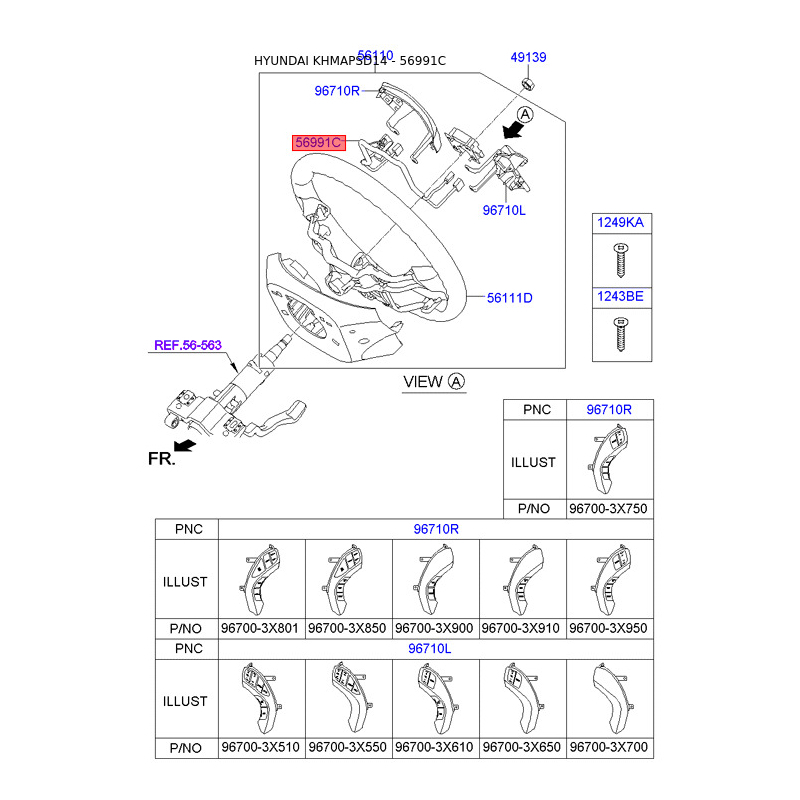 HYUNDAI KHMAPSD14 - 56991C

56110

49139

96710R

A

56991C

96710L

1249KA

1243BE

56111D

REF.56-563

VIEW A

FR.

| PNC | 96710R |
|---|---|
| ILLUST | |
| P/NO | 96700-3X750 |

| PNC | 96710R | | | | |
|---|---|---|---|---|---|
| ILLUST | | | | | |
| P/NO | 96700-3X801 | 96700-3X850 | 96700-3X900 | 96700-3X910 | 96700-3X950 |
| PNC | 96710L | | | | |
| ILLUST | | | | | |
| P/NO | 96700-3X510 | 96700-3X550 | 96700-3X610 | 96700-3X650 | 96700-3X700 |