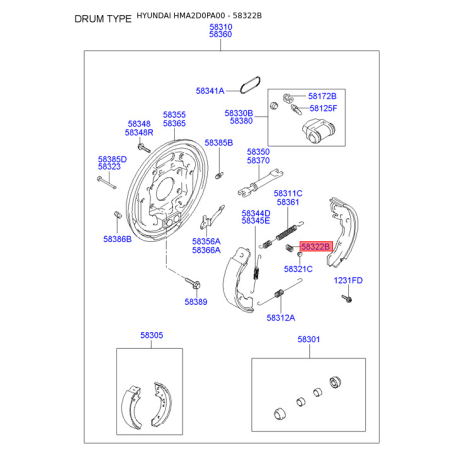 DRUM TYPE HYUNDAI HMA2D0PA00 - 58322B

58310
58360

58341A

58172B

58125F

58330B
58380

58348
58348R

58355
58365

58385B

58385D
58323

58350
58370

58311C
58361

58344D
58345E

58386B

58356A
58366A

58322B

58321C

1231FD

58389

58312A

58305

58301