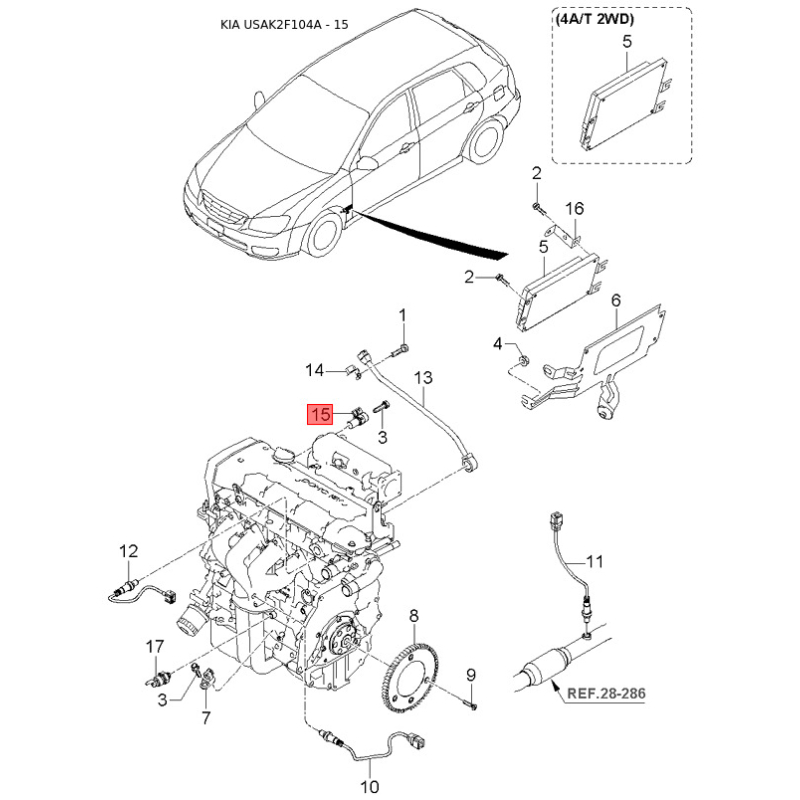 KIA USAK2F104A - 15

(4A/T 2WD)

5

2

16

5

2

6

4

1

14

13

15

3

12

11

8

17

9

3

7

REF.28-286

10