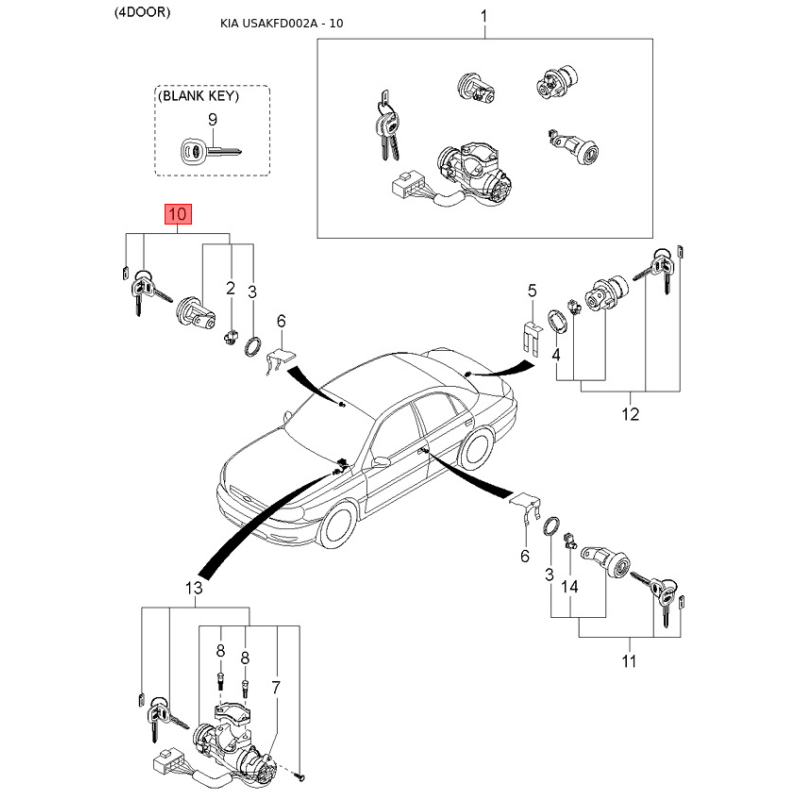 (4DOOR)

KIA USAKFD002A - 10

1

(BLANK KEY)

9

10

2

3

6

5

4

12

6

3

14

11

13

8

8

7