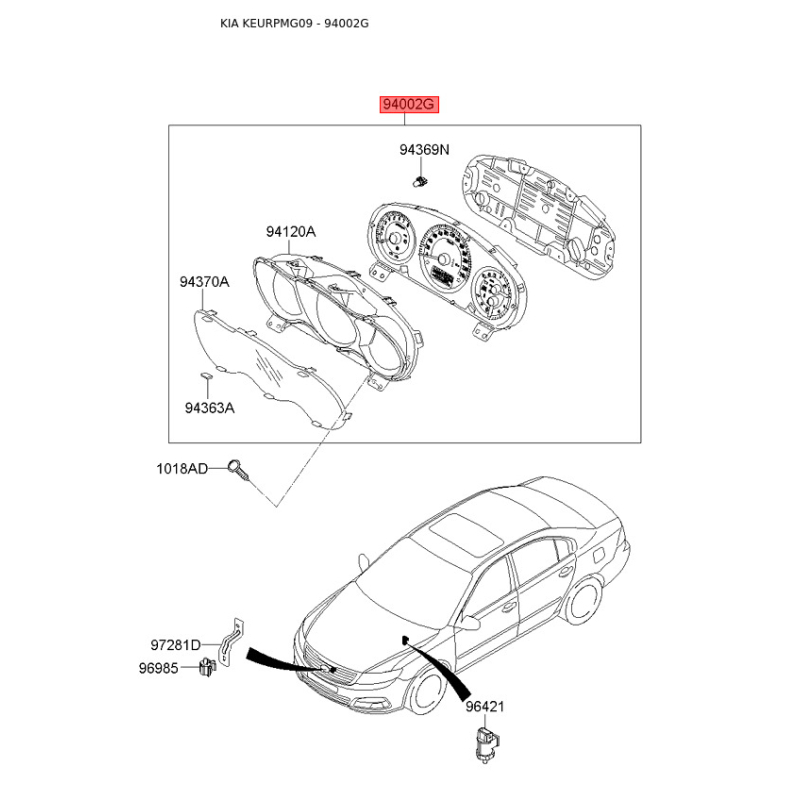 KIA KEURPMG09 - 94002G

94002G

94369N

94120A

94370A

94363A

1018AD

97281D

96985

96421