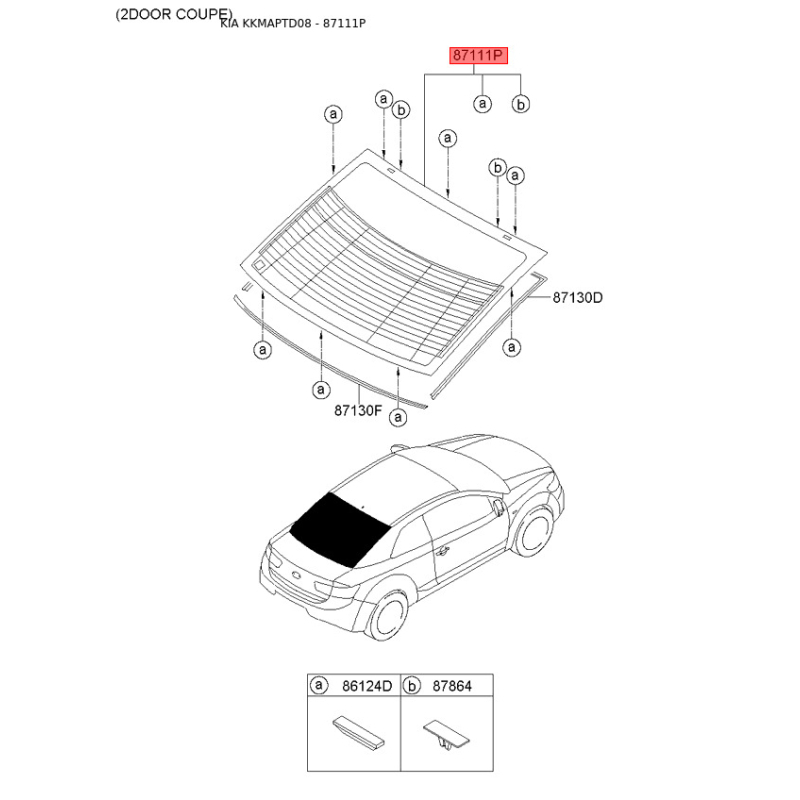 (2DOOR COUPE)
KIA KKMAPTD08 - 87111P

87111P
a
b
a
a
b
a
b
a
87130D
a
a
a
87130F
a

| a 86124D | b 87864 |
|---|---|
| | |