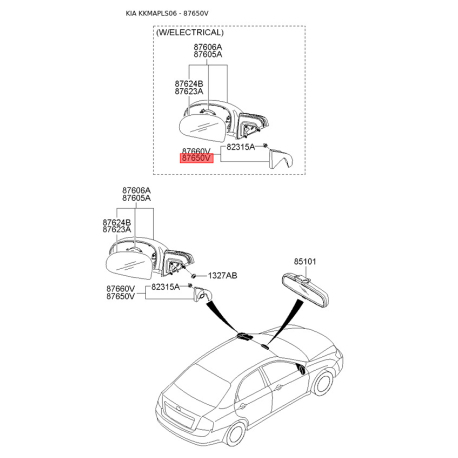 KIA KKMAPLS06 - 87650V

(W/ELECTRICAL)

87606A
87605A

87624B
87623A

87660V
87650V

82315A

87606A
87605A

87624B
87623A

1327AB

87660V
87650V

82315A

85101