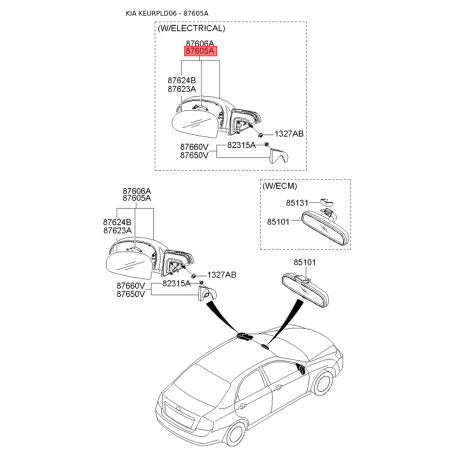 KIA KEURPLD06 - 87605A

(W/ELECTRICAL)

87606A
87605A

87624B
87623A

1327AB

87660V
87650V
82315A

(W/ECM)

85131

85101

87606A
87605A

87624B
87623A

1327AB

87660V
87650V
82315A

85101