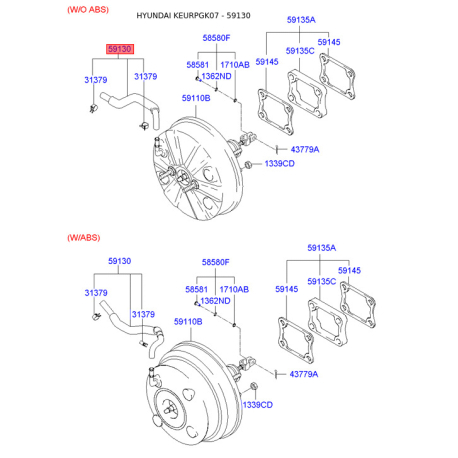 (W/O ABS)
HYUNDAI KEURPGK07 - 59130

59130
31379
31379
58580F
58581
1710AB
1362ND
59110B
59135A
59145
59135C
59145
43779A
1339CD

(W/ABS)
59130
31379
31379
58580F
58581
1710AB
1362ND
59110B
59135A
59145
59135C
59145
43779A
1339CD