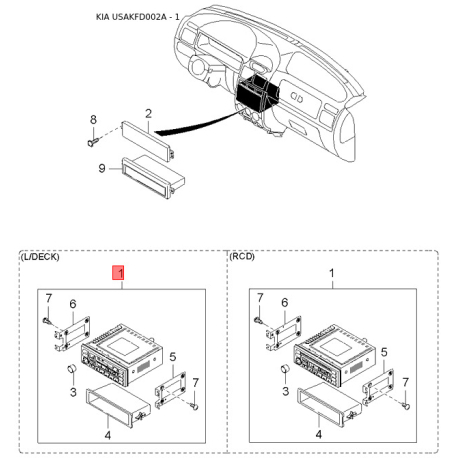 KIA USAKFD002A - 1

8
2
9

(L/DECK)
1
7
6
5
7
3
4

(RCD)
1
7
6
5
7
3
4