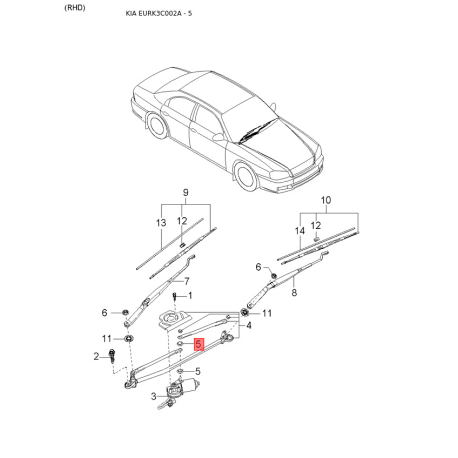 (RHD)

KIA EURK3C002A - 5

9
13
12
10
14
12
6
7
8
1
6
11
4
11
5
2
5
3