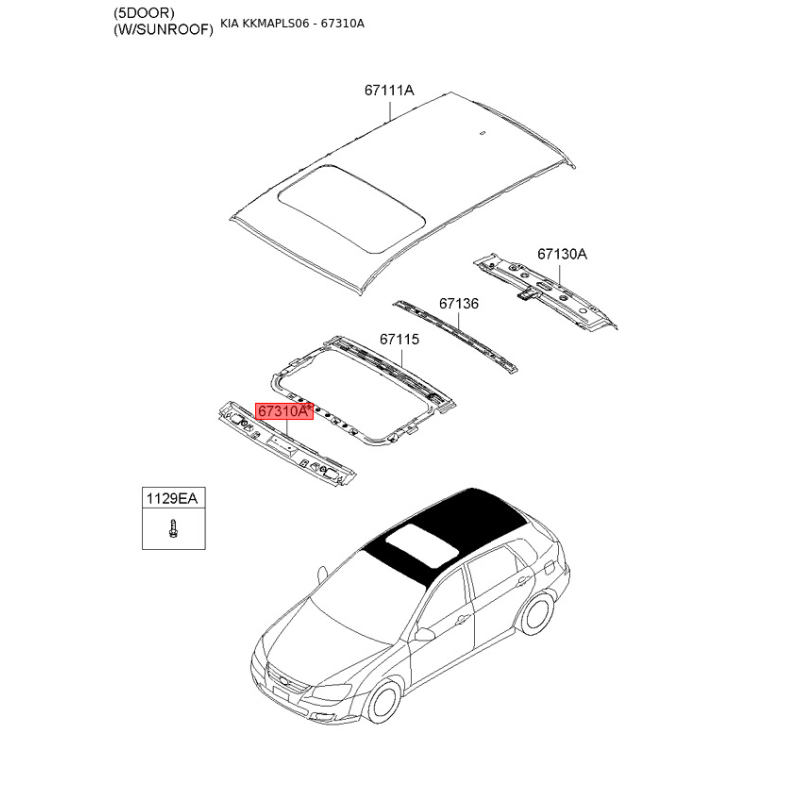 (5DOOR)
(W/SUNROOF) KIA KKMAPLS06 - 67310A

67111A

67130A

67136

67115

67310A

1129EA