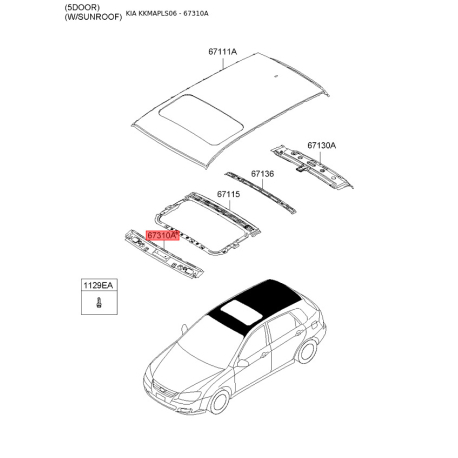 (5DOOR)
(W/SUNROOF) KIA KKMAPLS06 - 67310A

67111A

67130A

67136

67115

67310A

1129EA