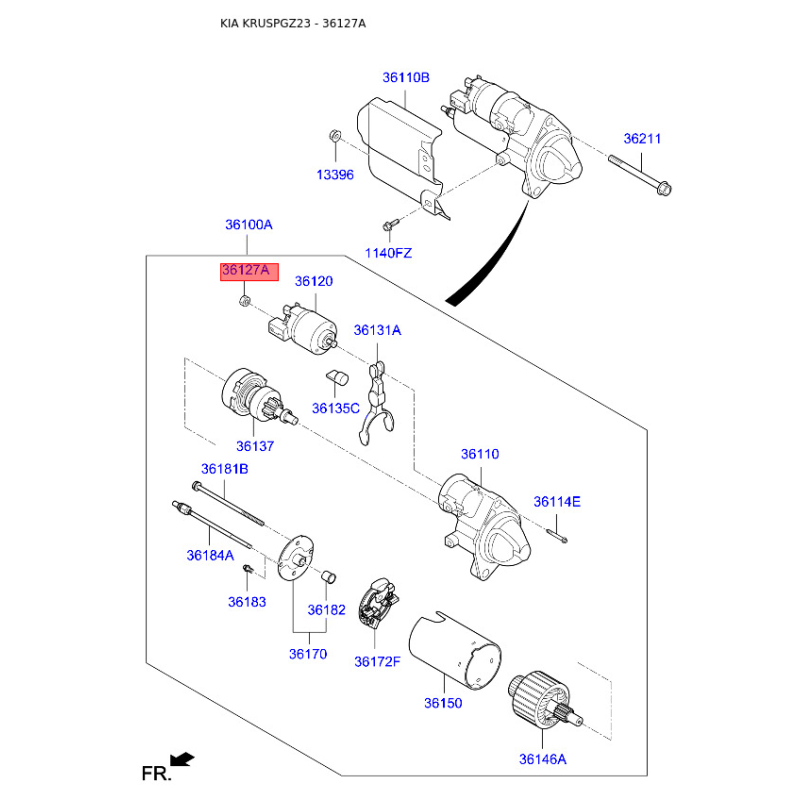 KIA KRUSPGZ23 - 36127A

36110B
36211
13396
1140FZ
36100A
36127A
36120
36131A
36135C
36137
36110
36181B
36114E
36184A
36183
36182
36170
36172F
36150
36146A
FR.