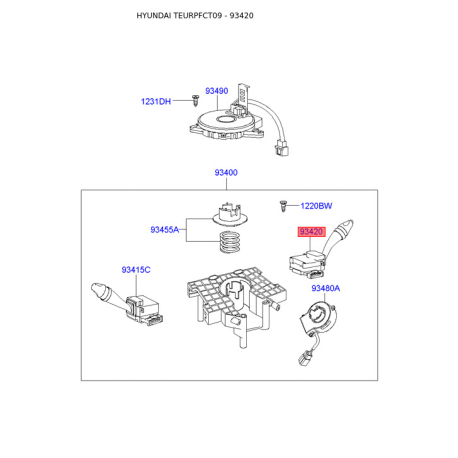 HYUNDAI TEURPFCT09 - 93420

1231DH
93490
93400
1220BW
93455A
93420
93415C
93480A