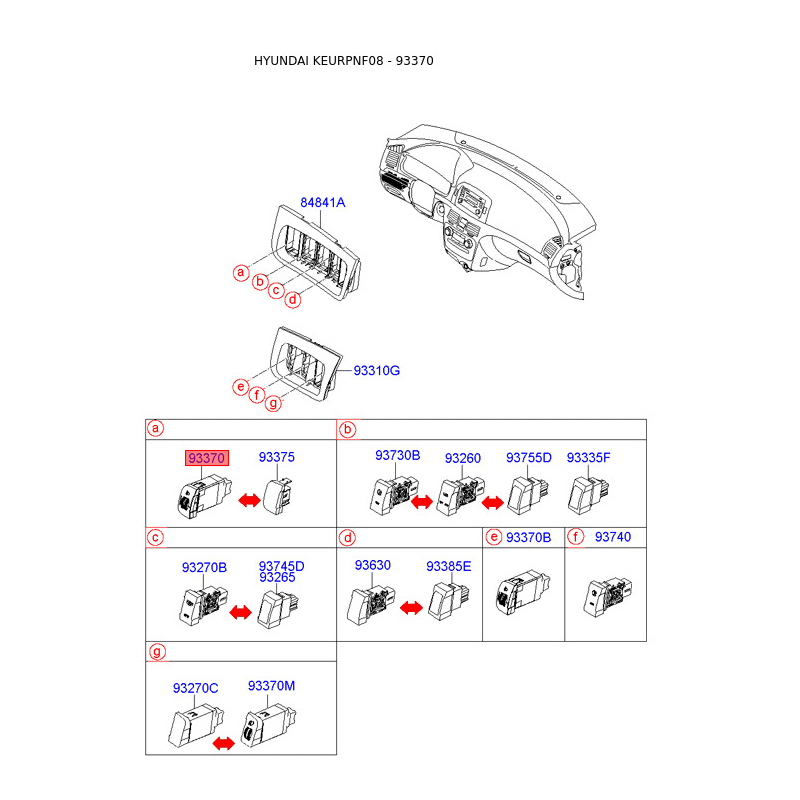 HYUNDAI KEURPNF08 - 93370

84841A

a
b
c
d

93310G

e
f
g

a
93370
93375

b
93730B
93260
93755D
93335F

c
93270B
93745D
93265

d
93630
93385E

e
93370B

f
93740

g
93270C
93370M