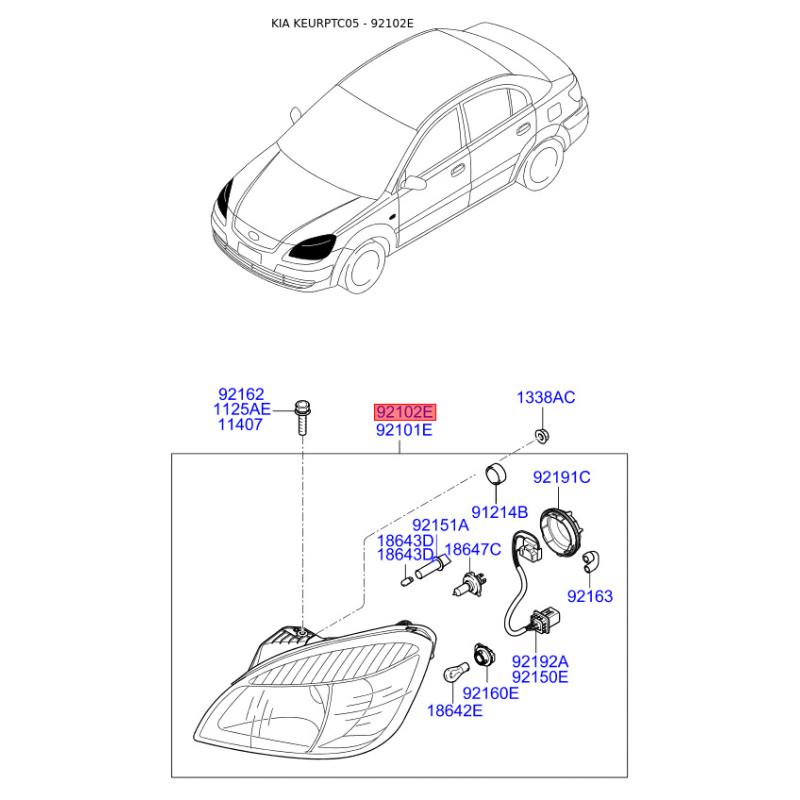 KIA KEURPTC05 - 92102E

92162
1125AE
11407

92102E
92101E

1338AC

92191C

91214B

92151A
18643D
18643D

18647C

92163

92192A
92150E

92160E

18642E