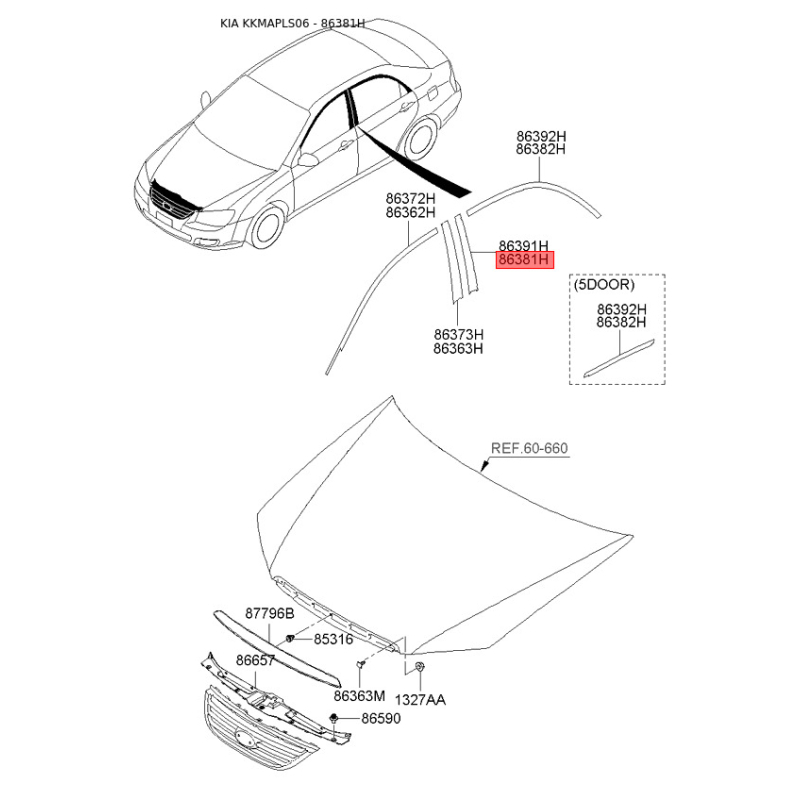 KIA KKMAPLS06 - 86381H

86392H
86382H

86372H
86362H

86391H
86381H

(5DOOR)
86392H
86382H

86373H
86363H

REF.60-660

87796B
85316
86657
86363M
1327AA
86590