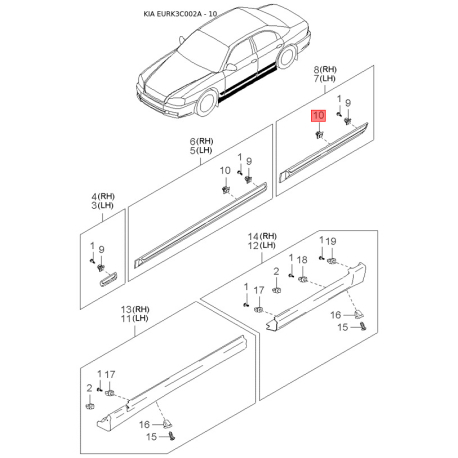 KIA EURK3C002A - 10

8(RH)
7(LH)

1
9
10

6(RH)
5(LH)

1
9
10

4(RH)
3(LH)

1
9

14(RH)
12(LH)

1
19
1
18
2
1
17
16
15

13(RH)
11(LH)

1
17
2
16
15