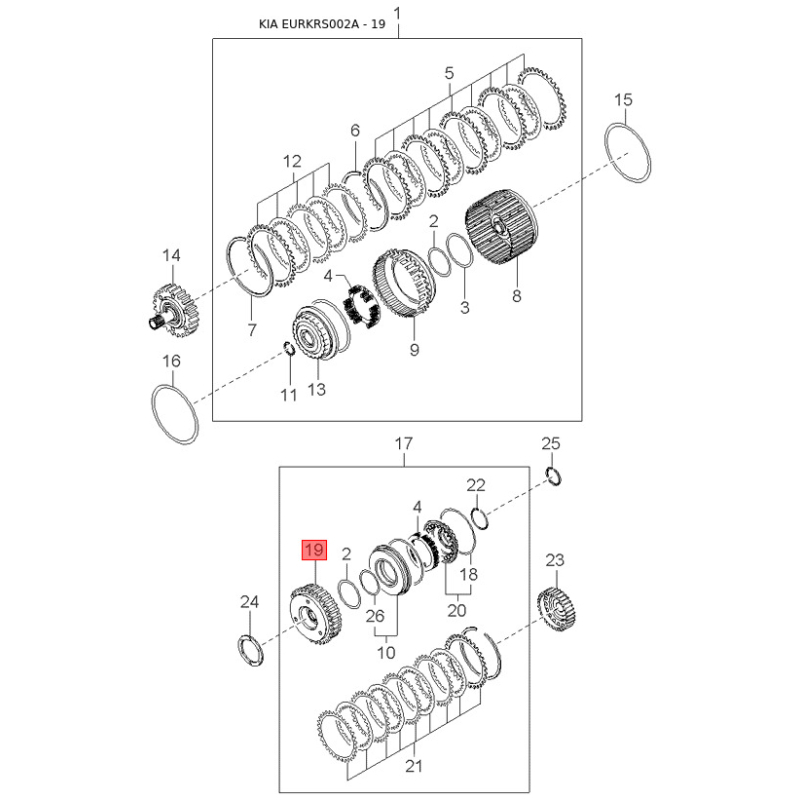 KIA EURKRS002A - 19

1
5
15
6
12
2
14
4
3
8
7
9
16
11
13

17
25
22
4
19
2
18
23
24
26
20
10
21