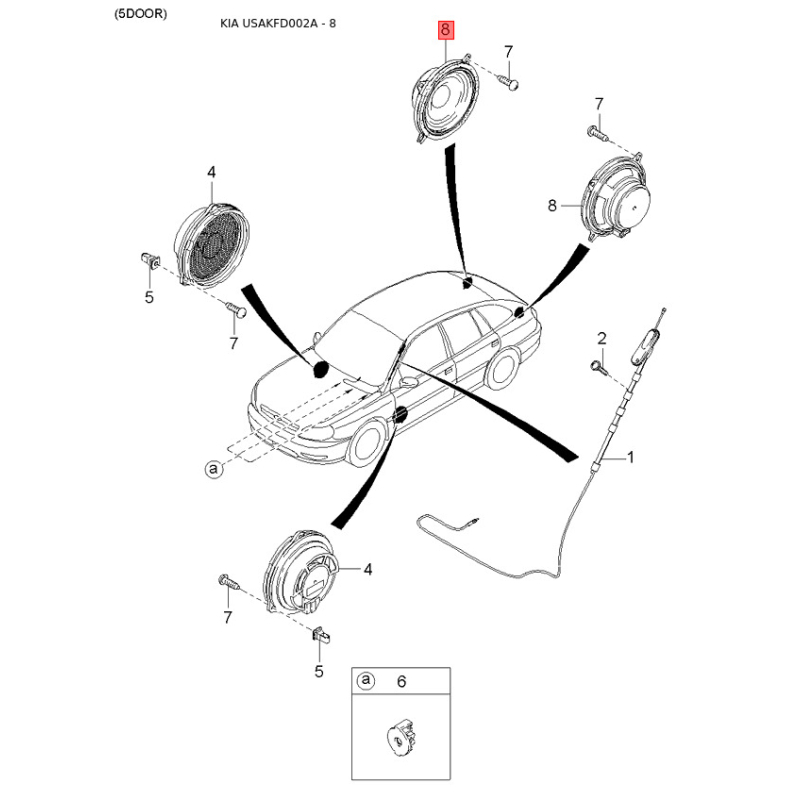 (5DOOR)

KIA USAKFD002A - 8

8

7

7

4

8

5

7

2

1

a

4

7

5

a 6