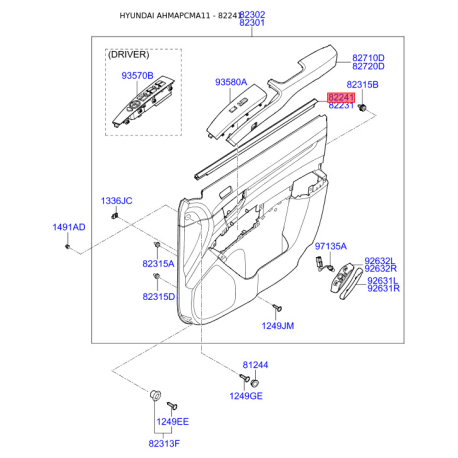 HYUNDAI AHMAPCMA11 - 82241

82302
82301

(DRIVER)

93570B

93580A

82710D
82720D

82315B

82241
82231

1336JC

1491AD

82315A

82315D

97135A

92632L
92632R

92631L
92631R

1249JM

81244

1249GE

1249EE

82313F