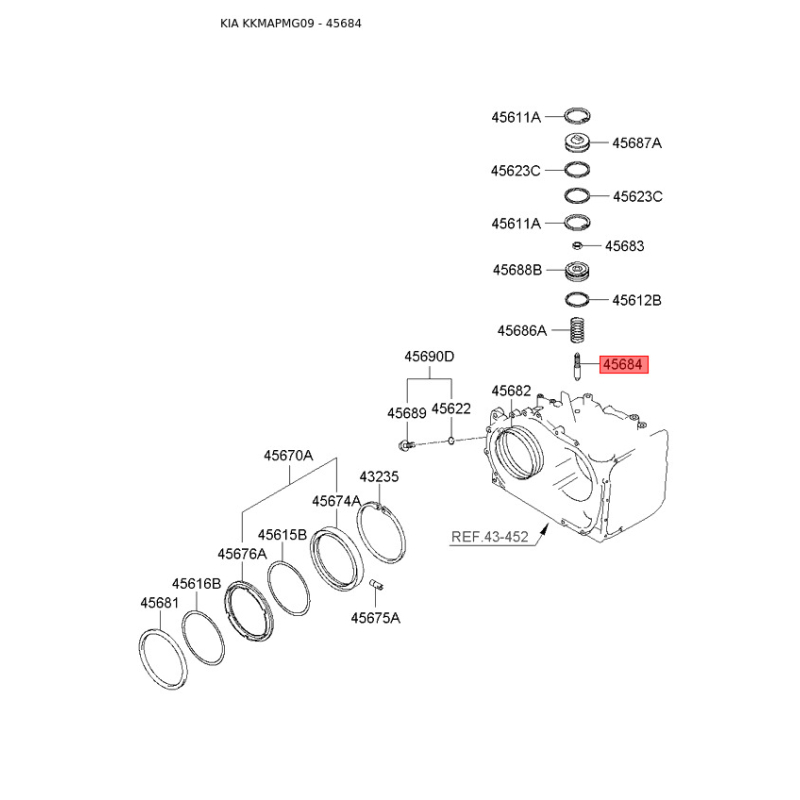 KIA KKMAPMG09 - 45684

45611A
45687A
45623C
45623C
45611A
45683
45688B
45612B
45686A
45684
45690D
45682
45689
45622
45670A
43235
45674A
45615B
45676A
45616B
45681
45675A
REF.43-452