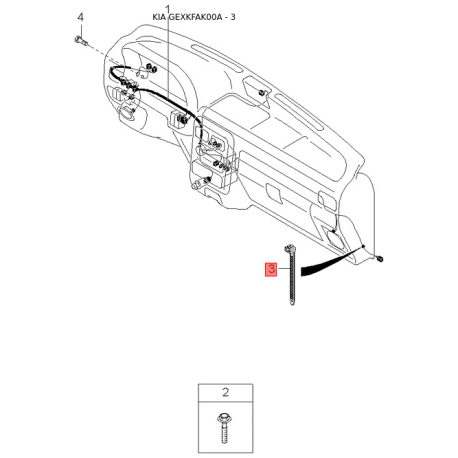 4
1
KIA GEXKFAK00A - 3
3
2