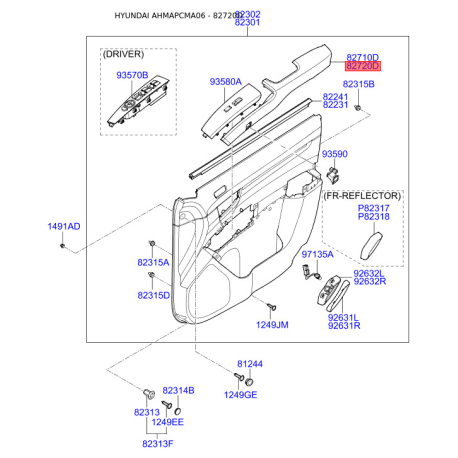 HYUNDAI AHMAPCMA06 - 82720D

82302
82301

(DRIVER)

93570B

93580A

82710D
82720D

82315B

82241
82231

93590

(FR-REFLECTOR)

P82317
P82318

1491AD

82315A

82315D

97135A

92632L
92632R

92631L
92631R

1249JM

81244

1249GE

82314B

82313

1249EE

82313F