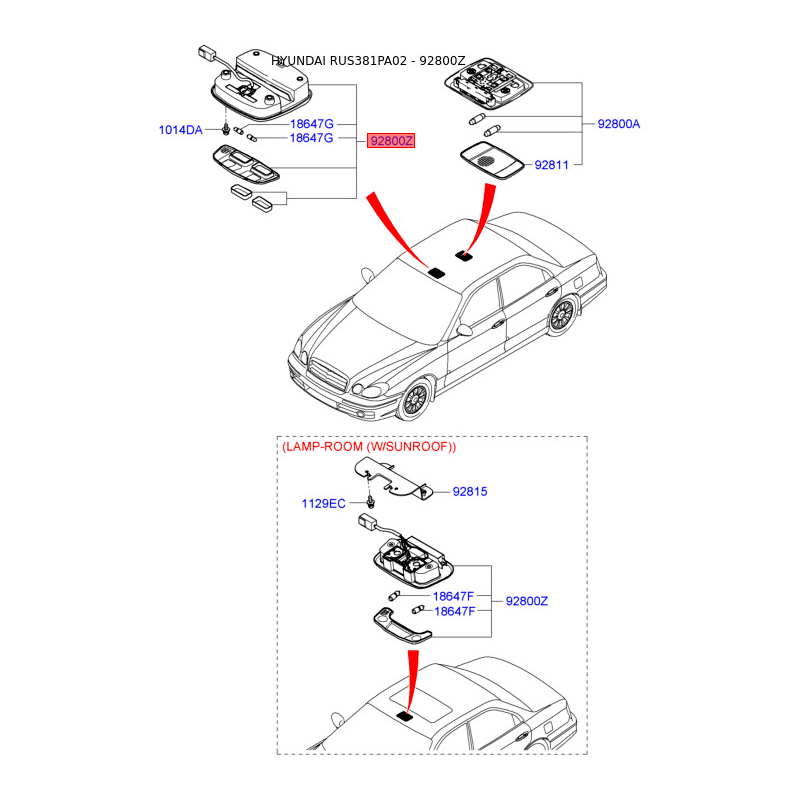 HYUNDAI RUS381PA02 - 92800Z

1014DA
18647G
18647G
92800Z

92800A
92811

(LAMP-ROOM (W/SUNROOF))
92815
1129EC
18647F
18647F
92800Z