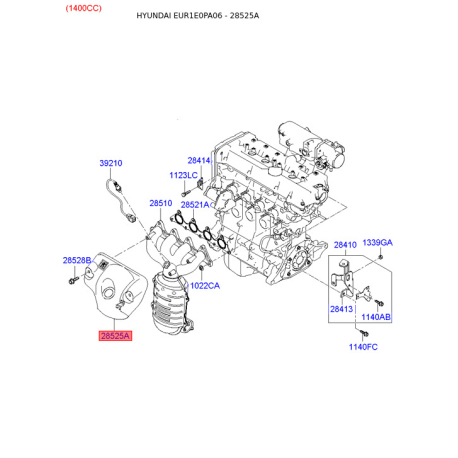 (1400CC)

HYUNDAI EUR1E0PA06 - 28525A

39210

28414

1123LC

28510

28521A

28410

1339GA

28528B

1022CA

28413

1140AB

28525A

1140FC