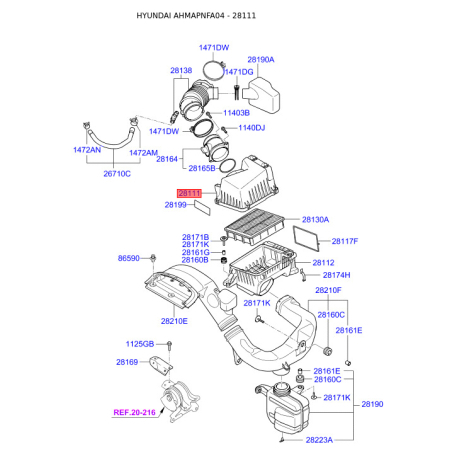 HYUNDAI AHMAPNFA04 - 28111

1471DW
28190A
28138
1471DG
11403B
1471DW
1140DJ
1472AN
1472AM
28164
28165B
26710C
28111
28199
28130A
28171B
28171K
28117F
28161G
28160B
86590
28112
28174H
28210F
28171K
28160C
28210E
28161E
1125GB
28169
28161E
28160C
28171K
28190
REF.20-216
28223A