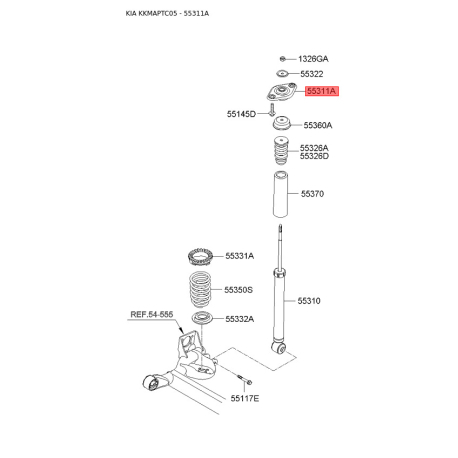 KIA KKMAPTC05 - 55311A

1326GA
55322
55311A
55145D
55360A
55326A
55326D
55370
55331A
55350S
55310
REF.54-555
55332A
55117E