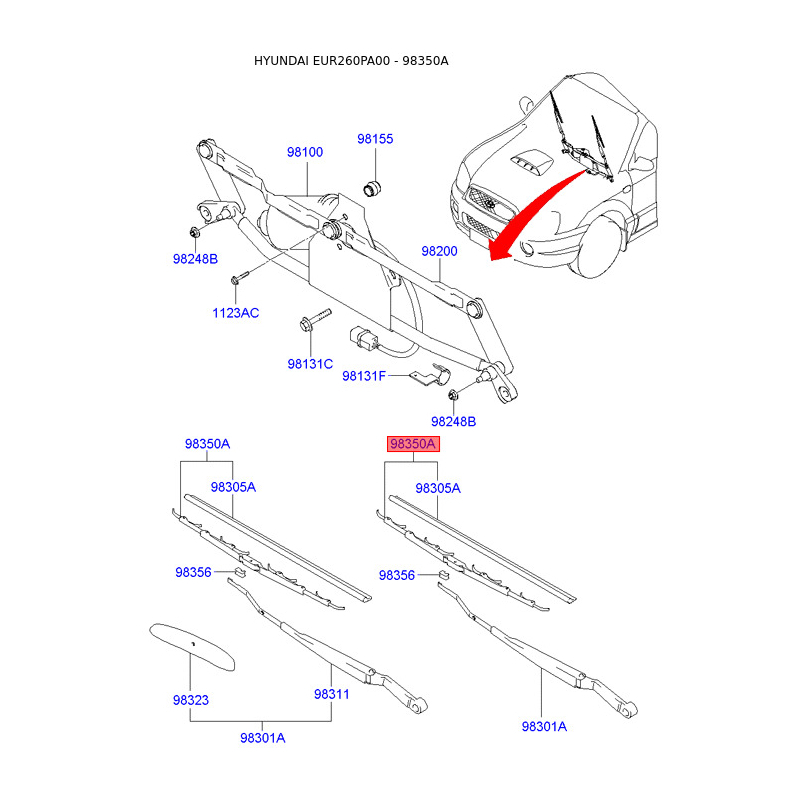 HYUNDAI EUR260PA00 - 98350A

98100
98155
98248B
98200
1123AC
98131C
98131F
98248B

98350A
98305A
98356
98323
98311
98301A

98350A
98305A
98356
98301A