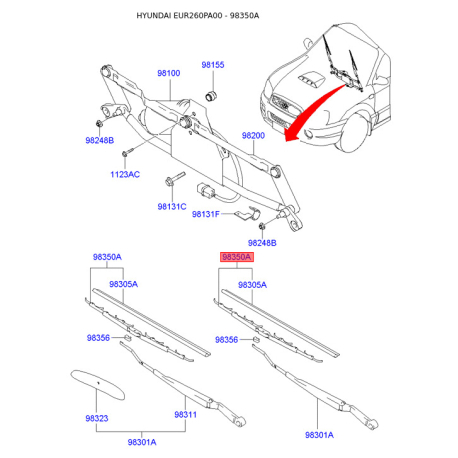 HYUNDAI EUR260PA00 - 98350A

98100
98155
98248B
98200
1123AC
98131C
98131F
98248B

98350A
98305A
98356
98323
98311
98301A

98350A
98305A
98356
98301A