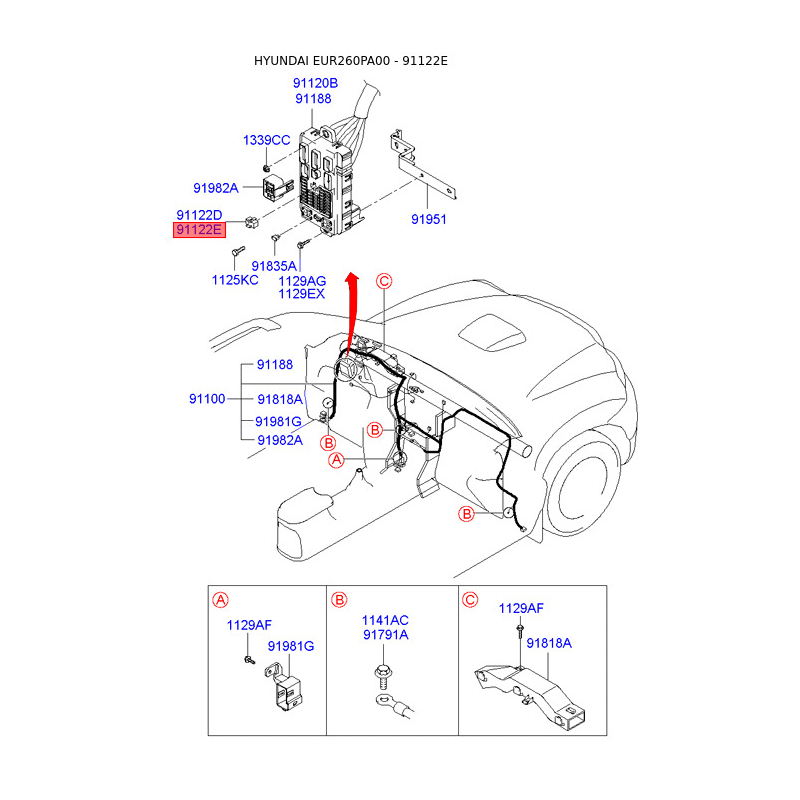 HYUNDAI EUR260PA00 - 91122E

91120B
91188
1339CC
91982A
91122D
91122E
91951
91835A
1125KC
1129AG
1129EX

C
91188
91100
91818A
91981G
91982A
B
B
A
B

A
1129AF
91981G

B
1141AC
91791A

C
1129AF
91818A