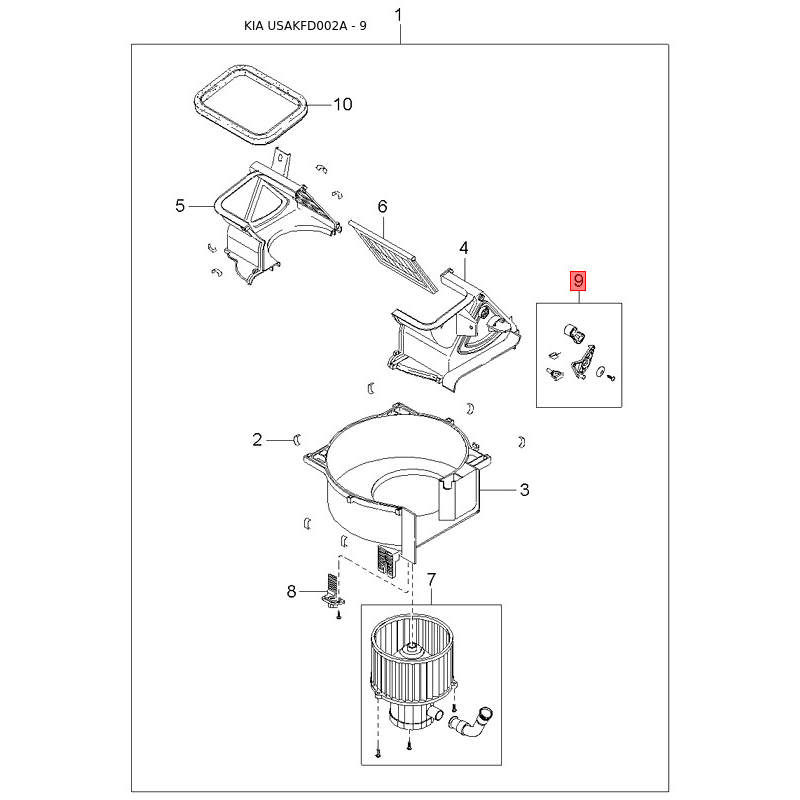 KIA USAKFD002A - 9

1

10

5

6

4

9

2

3

8

7