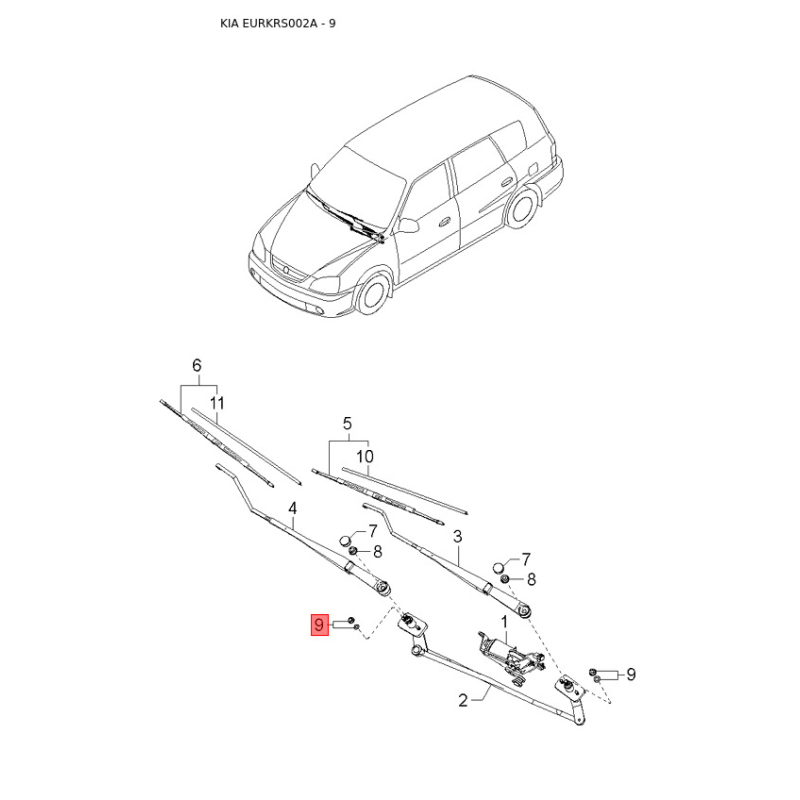 KIA EURKRS002A - 9

6
11
5
10
4
7
8
3
7
8
9
1
9
2