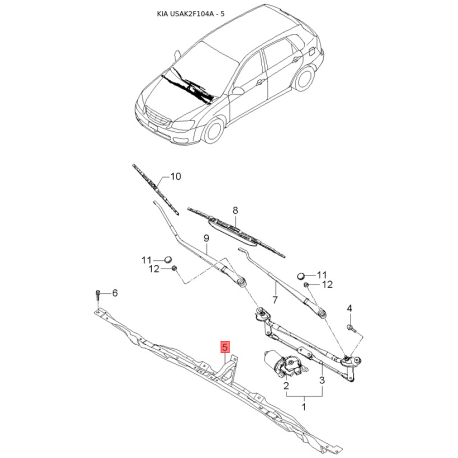 KIA USAK2F104A - 5

10

8

9

11

12

11

12

6

7

4

5

2

3

1