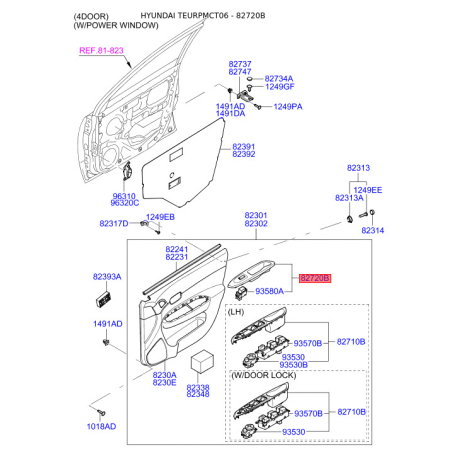 (4DOOR)
(W/POWER WINDOW)

HYUNDAI TEURPMCT06 - 82720B

REF.81-823

82737
82747
82734A
1249GF
1491AD
1491DA
1249PA

82391
82392

96310
96320C

82313
1249EE
82313A
82314

82317D
1249EB

82301
82302

82241
82231

82720B
93580A

82393A

1491AD

(LH)
93570B
82710B
93530
93530B

8230A
8230E

82338
82348

(W/DOOR LOCK)
93570B
82710B
93530

1018AD