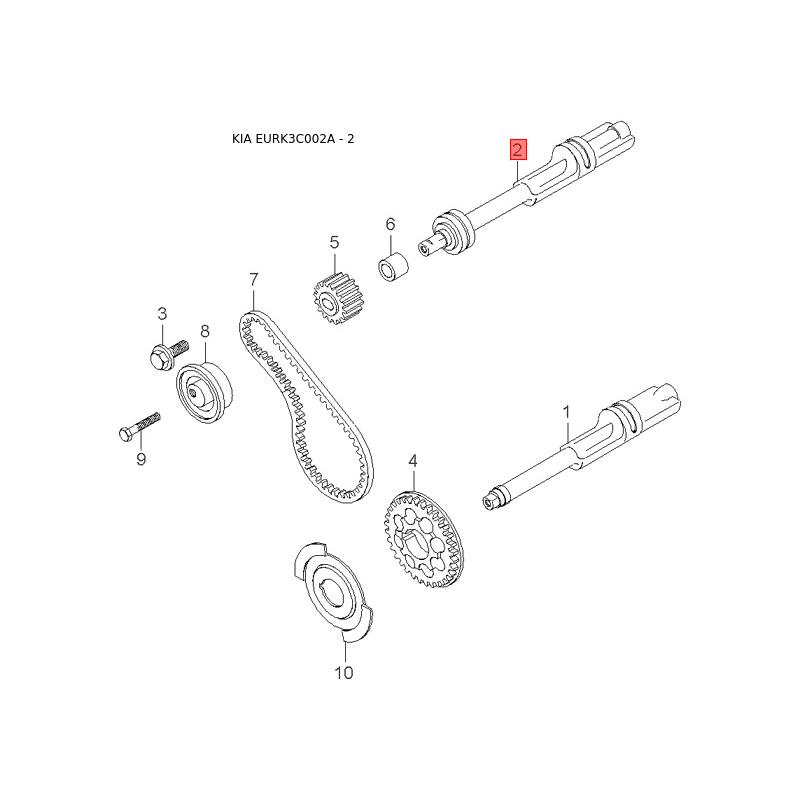 KIA EURK3C002A - 2

2

6

5

7

3

8

9

1

4

10