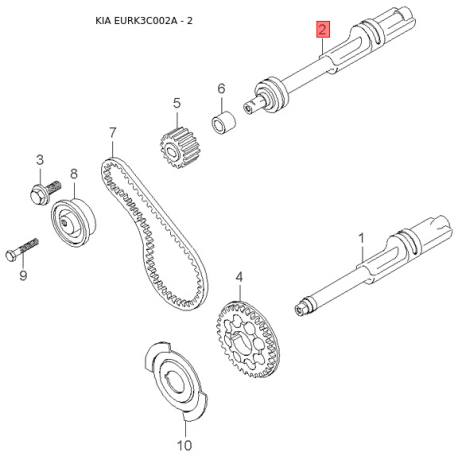 KIA EURK3C002A - 2

2

6

5

7

3

8

9

1

4

10