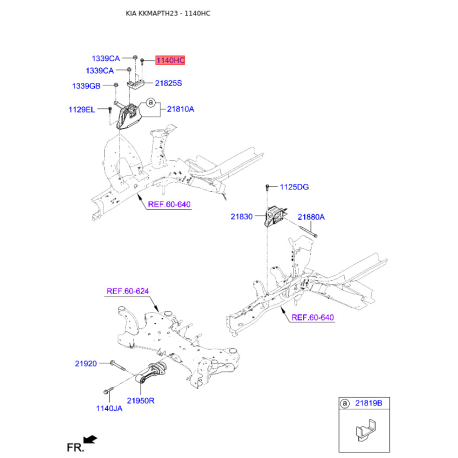 KIA KKMAPTH23 - 1140HC

1339CA
1140HC
1339CA
1339GB
21825S
1129EL
a
21810A
REF.60-640
1125DG
21830
21880A
REF.60-624
REF.60-640
21920
1140JA
21950R
a 21819B
FR.