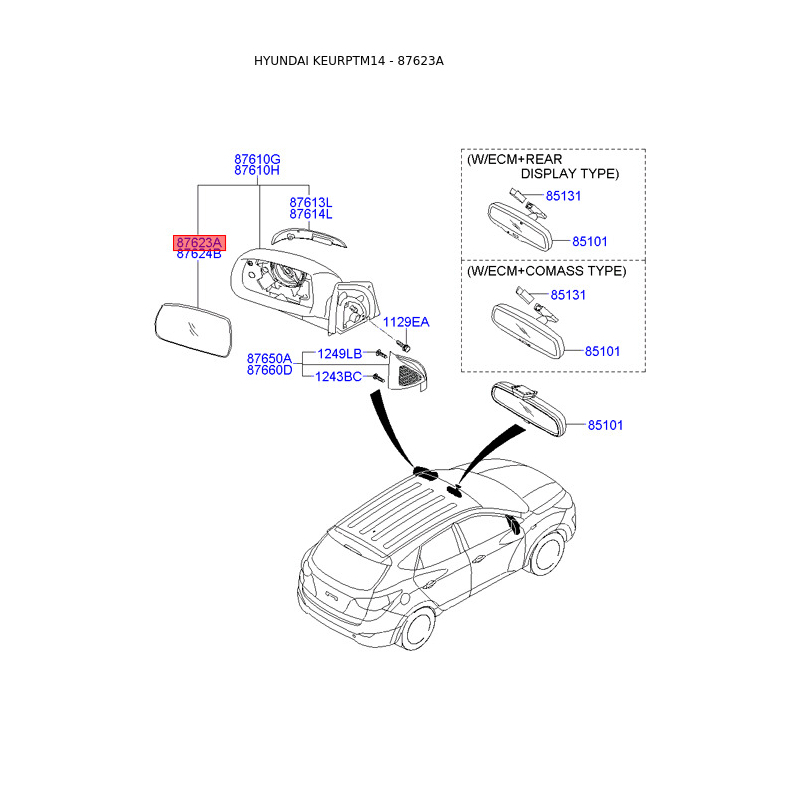 HYUNDAI KEURPTM14 - 87623A

87610G
87610H

87613L
87614L

87623A
87624B

1129EA

87650A
87660D

1249LB

1243BC

(W/ECM+REAR DISPLAY TYPE)

85131

85101

(W/ECM+COMASS TYPE)

85131

85101

85101