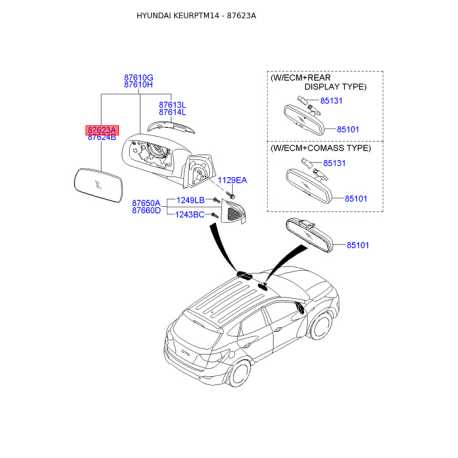 HYUNDAI KEURPTM14 - 87623A

87610G
87610H

87613L
87614L

87623A
87624B

1129EA

87650A
87660D

1249LB

1243BC

(W/ECM+REAR
DISPLAY TYPE)

85131

85101

(W/ECM+COMASS TYPE)

85131

85101

85101