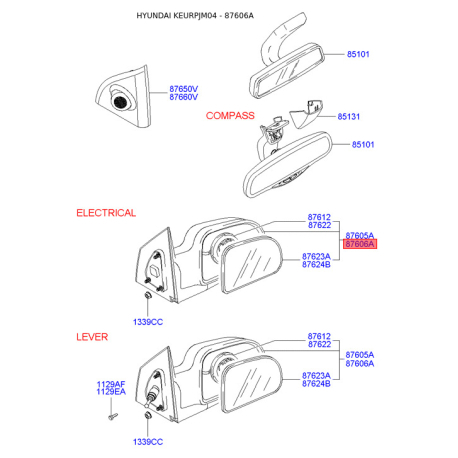 HYUNDAI KEURPJM04 - 87606A

85101

87650V
87660V

COMPASS

85131

85101

ELECTRICAL

87612
87622

87605A
87606A

87623A
87624B

1339CC

LEVER

87612
87622

87605A
87606A

87623A
87624B

1129AF
1129EA

1339CC