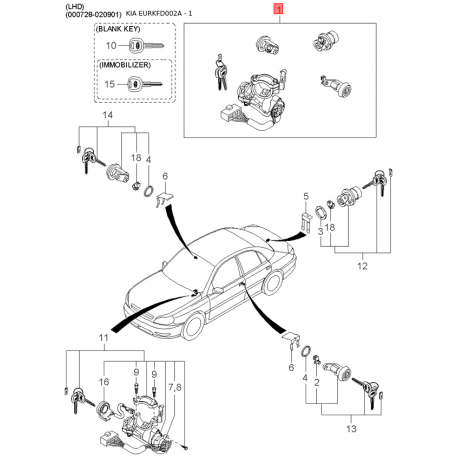 (LHD)
(000728-020901) KIA EURKFD002A - 1

1

(BLANK KEY)
10

(IMMOBILIZER)
15

14
18
4
6

5
3
18
12

11
9
9
16
7,8

6
4
2
13